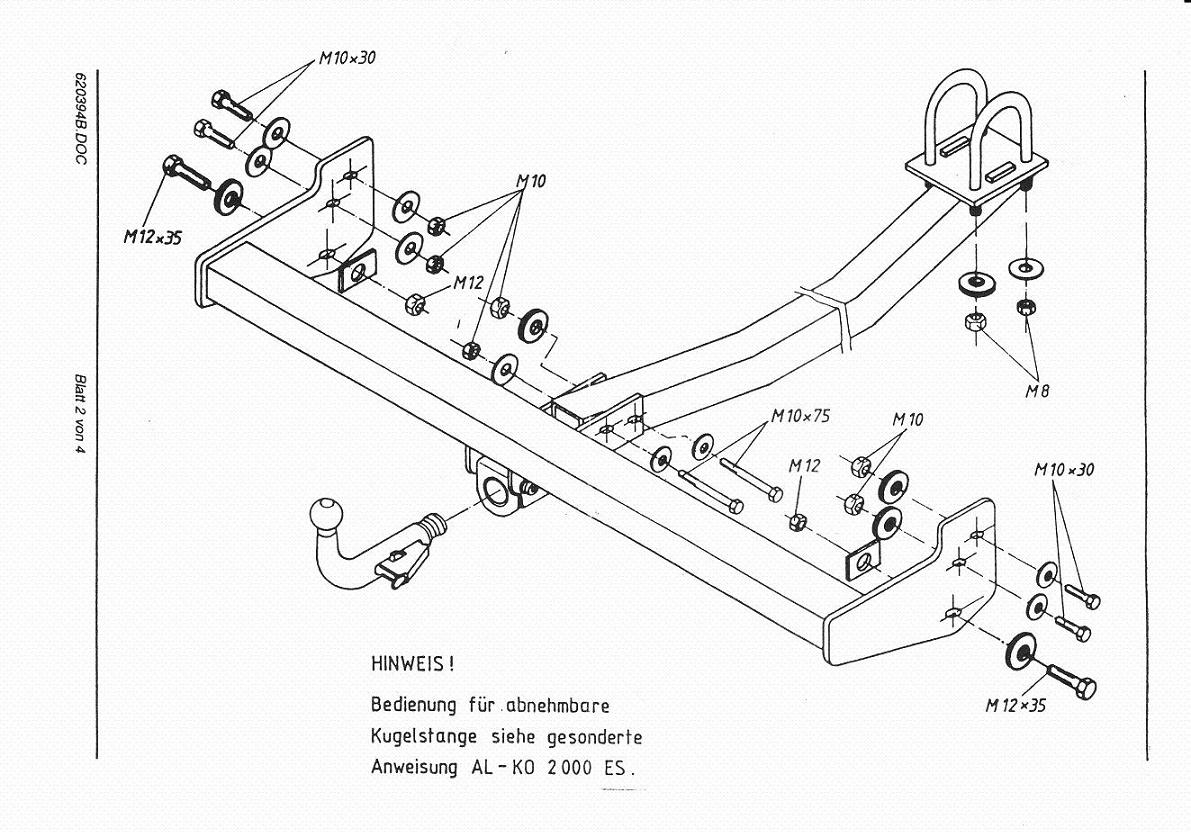 620394B.DOC

Blatt 2 von 4

M10×30

M12×35

M10

M12

M8

M10×75

M10

M12

M10×30

M12×35

HINWEIS!

Bedienung für abnehmbare Kugelstange siehe gesonderte Anweisung AL-KO 2000 ES.